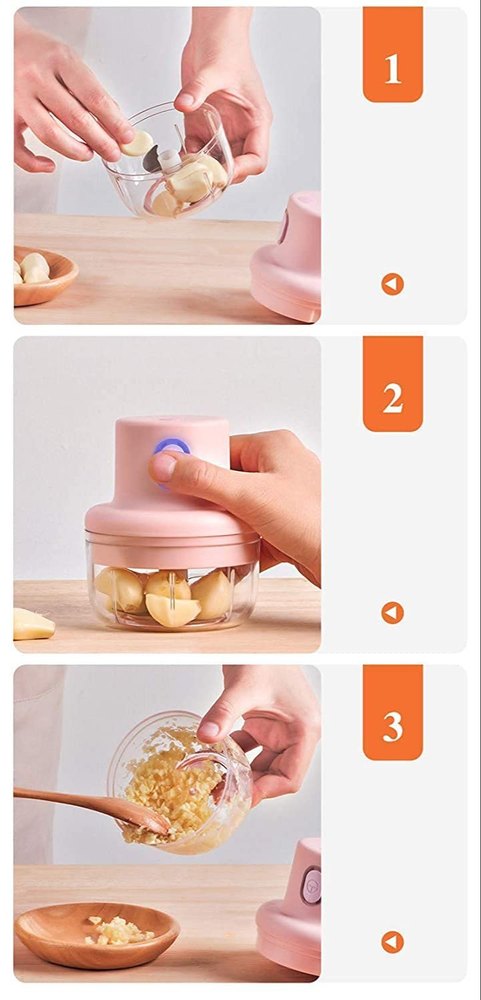 1

2

3