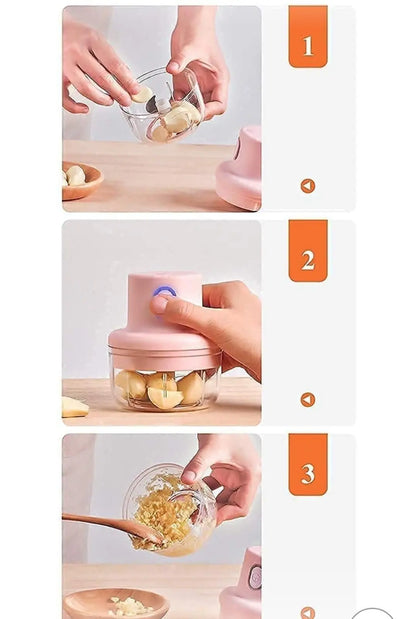 1

2

3